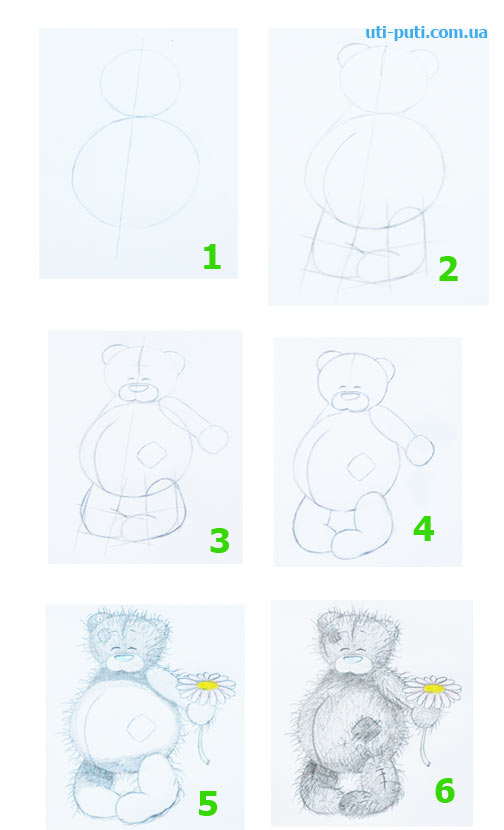 uti-puti.com.ua

1

2

3

4

5

6